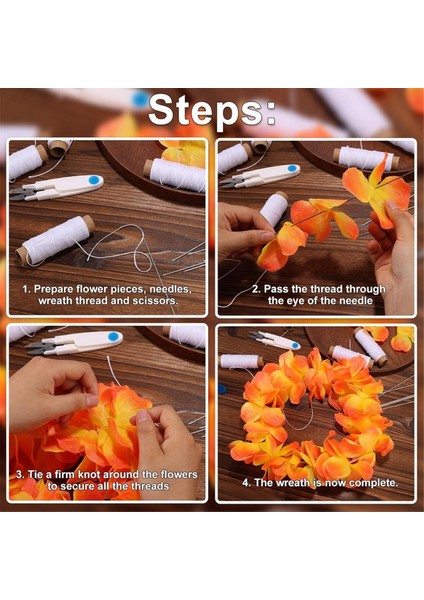 Steps:

1. Prepare flower pieces, needles, wreath thread and scissors.

2. Pass the thread through the eye of the needle

3. Tie a firm knot around the flowers to secure all the threads

4. The wreath is now complete.