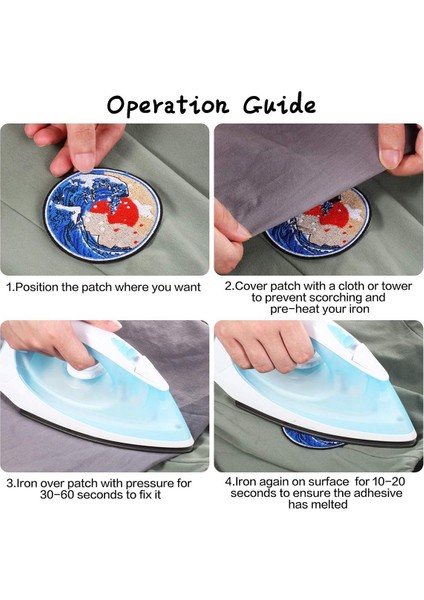 Operation Guide

1.Position the patch where you want

2.Cover patch with a cloth or tower to prevent scorching and pre-heat your iron

3.Iron over patch with pressure for 30-60 seconds to fix it

4.Iron again on surface for 10-20 seconds to ensure the adhesive has melted