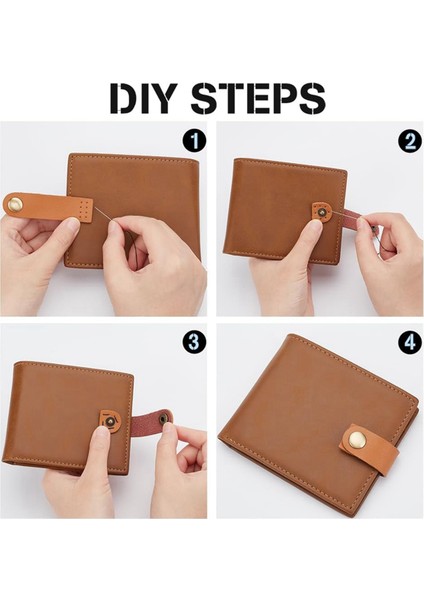 DIY STEPS

1

2

3

4