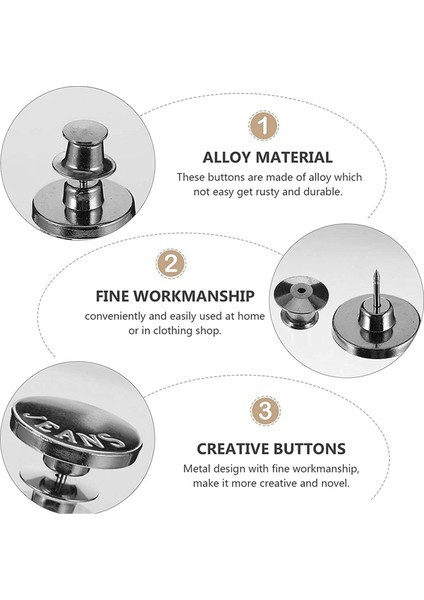 1

ALLOY MATERIAL

These buttons are made of alloy which not easy get rusty and durable.

2

FINE WORKMANSHIP

conveniently and easily used at home or in clothing shop.

JEANS

3

CREATIVE BUTTONS

Metal design with fine workmanship, make it more creative and novel.