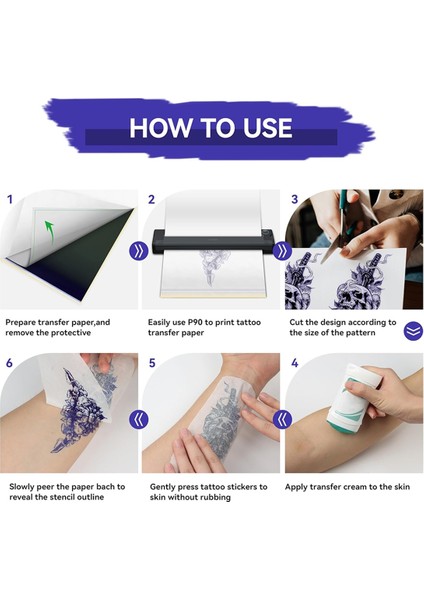 HOW TO USE

1

Prepare transfer paper,and remove the protective

2

Easily use P90 to print tattoo transfer paper

3

Cut the design according to the size of the pattern

6

Slowly peer the paper bach to reveal the stencil outline

5

Gently press tattoo stickers to skin without rubbing

4

Apply transfer cream to the skin