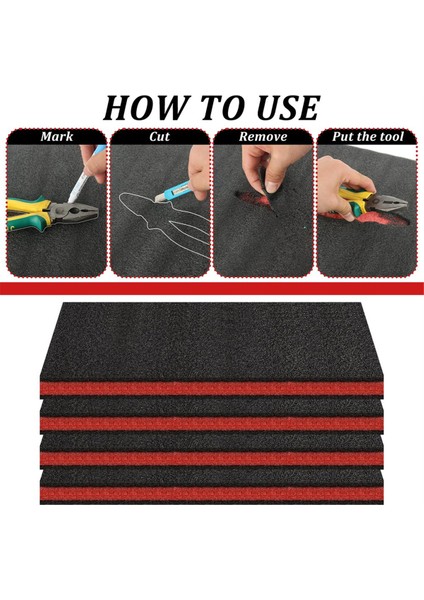 HOW TO USE

Mark

Cut

Remove

Put the tool