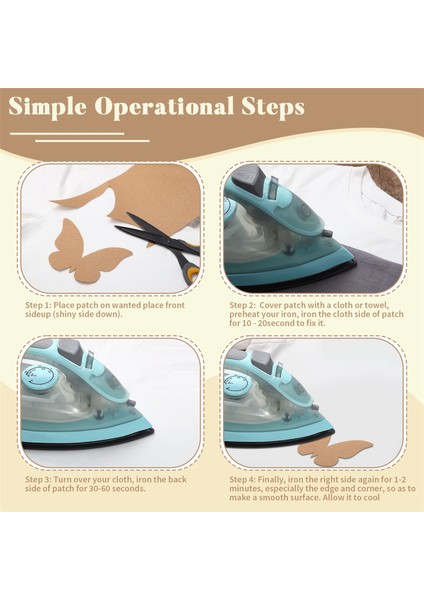 Simple Operational Steps

Step 1: Place patch on wanted place front sideup (shiny side down).

Step 2: Cover patch with a cloth or towel, preheat your iron, iron the cloth side of patch for 10 - 20second to fix it.

Step 3: Turn over your cloth, iron the back side of patch for 30-60 seconds.

Step 4: Finally, iron the right side again for 1-2 minutes, especially the edge and corner, so as to make a smooth surface. Allow it to cool