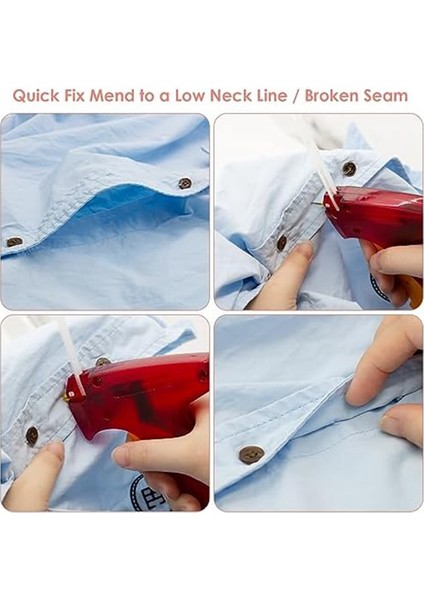 Quick Fix Mend to a Low Neck Line / Broken Seam