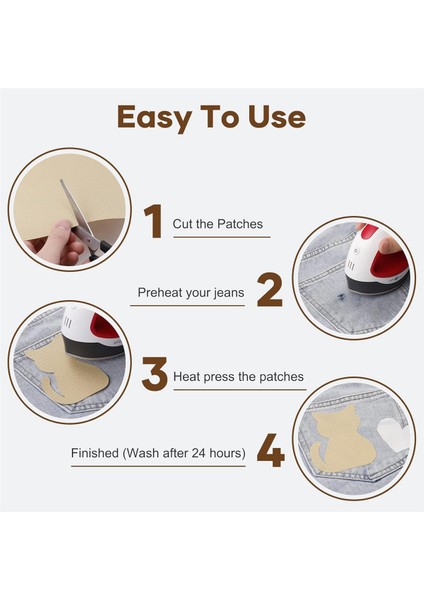 Easy To Use

1 Cut the Patches

Preheat your jeans 2

3 Heat press the patches

Finished (Wash after 24 hours) 4