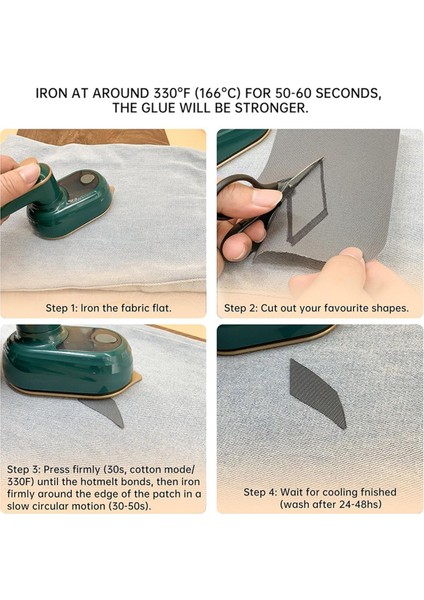 IRON AT AROUND 330°F (166°C) FOR 50-60 SECONDS, THE GLUE WILL BE STRONGER.

Step 1: Iron the fabric flat.

Step 2: Cut out your favourite shapes.

Step 3: Press firmly (30s, cotton mode/ 330F) until the hotmelt bonds, then iron firmly around the edge of the patch in a slow circular motion (30-50s).

Step 4: Wait for cooling fnished (wash after 24-48hs)