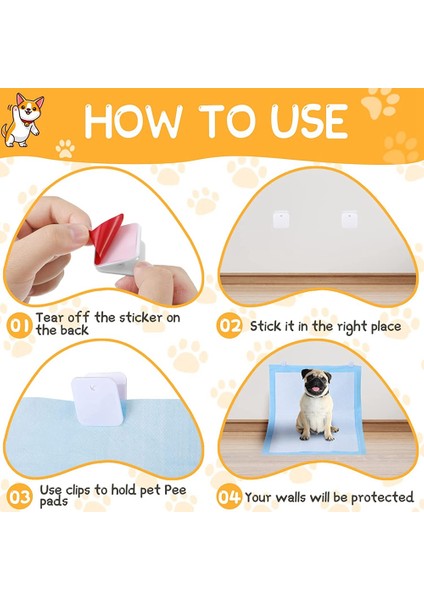 HOW TO USE

01 Tear off the sticker on the back

02 Stick it in the right place

03 Use clips to hold pet Pee pads

04 Your walls will be protected