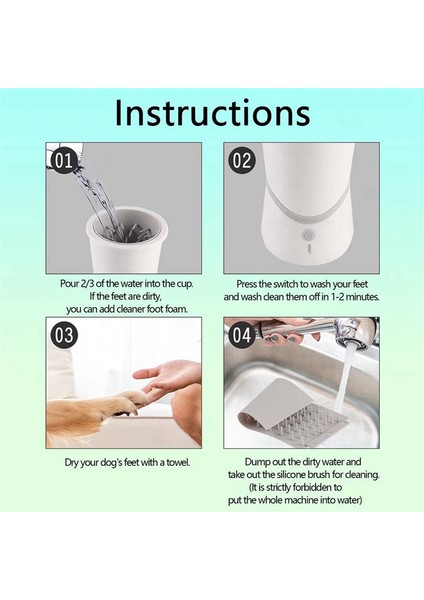 Instructions

01

Pour 2/3 of the water into the cup. If the feet are dirty, you can add cleaner foot foam.

02

Press the switch to wash your feet and wash clean them off in 1-2 minutes.

03

Dry your dog's feet with a towel.

04

Dump out the dirty water and take out the silicone brush for cleaning. (It is strictly forbidden to put the whole machine into water)