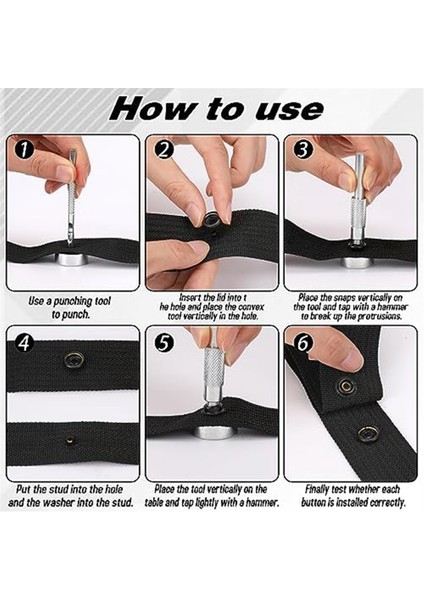 How to use

1

Use a punching tool to punch.

2

Insert the lid into t he hole and place the convex tool vertically in the hole.

3

Place the snaps vertically on the tool and tap with a hammer to break up the protrusions.

4

Put the stud into the hole and the washer into the stud.

5

Place the tool vertically on the table and tap lightly with a hammer.

6

Finally test whether each button is installed correctly.