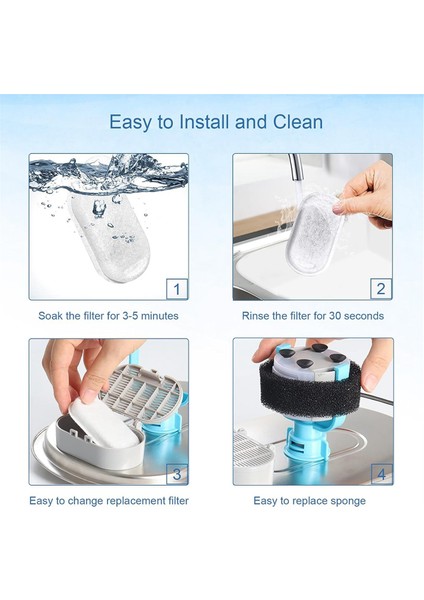 Easy to Install and Clean

1

Soak the filter for 3-5 minutes

2

Rinse the filter for 30 seconds

3

Easy to change replacement filter

4

Easy to replace sponge