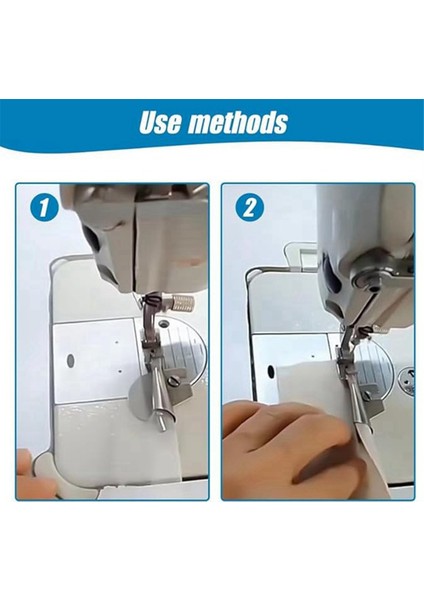 Use methods

1

2