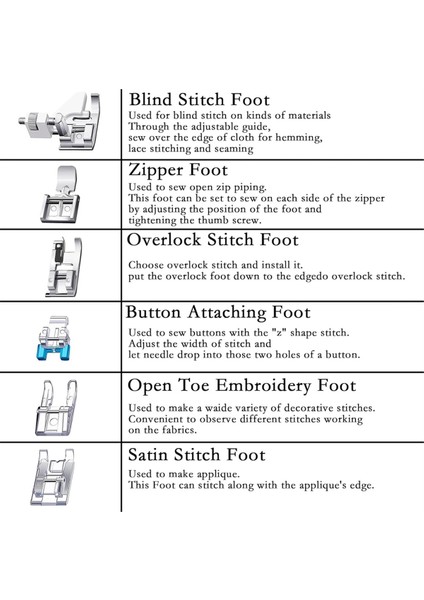 Blind Stitch Foot
Used for blind stitch on kinds of materials
Through the adjustable guide,
sew over the edge of cloth for hemming,
lace stitching and seaming

Zipper Foot
Used to sew open zip piping.
This foot can be set to sew on each side of the zipper
by adjusting the position of the foot and
tightening the thumb screw.

Overlock Stitch Foot
Choose overlock stitch and install it.
put the overlock foot down to the edgedo overlock stitch.

Button Attaching Foot
Used to sew buttons with the "z" shape stitch.
Adjust the width of stitch and
let needle drop into those two holes of a button.

Open Toe Embroidery Foot
Used to make a waide variety of decorative stitches.
Convenient to observe different stitches working
on the fabrics.

Satin Stitch Foot
Used to make applique.
This Foot can stitch along with the applique's edge.