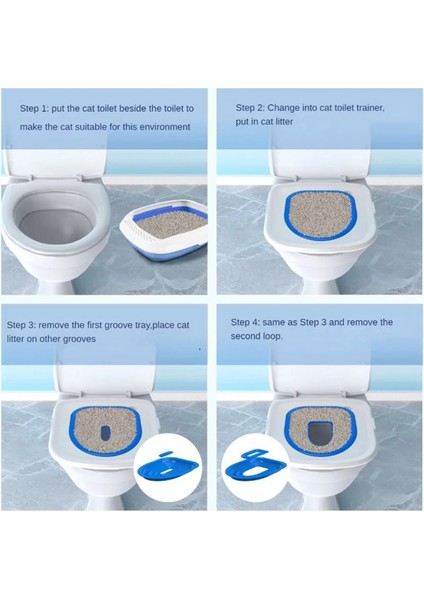 Step 1: put the cat toilet beside the toilet to make the cat suitable for this environment

Step 2: Change into cat toilet trainer, put in cat litter

Step 3: remove the first groove tray,place cat litter on other grooves

Step 4: same as Step 3 and remove the second loop.