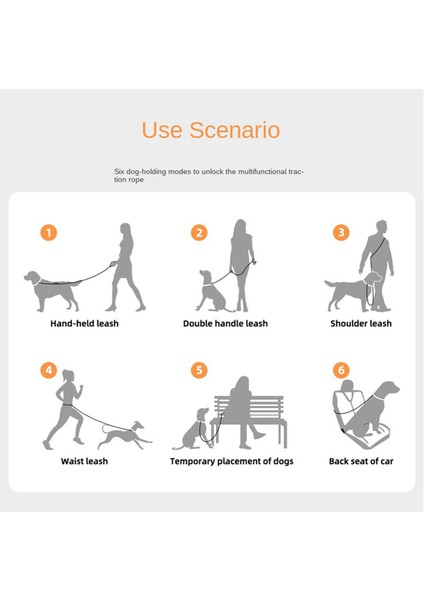 Use Scenario

Six dog-holding modes to unlock the multifunctional traction rope

1
Hand-held leash

2
Double handle leash

3
Shoulder leash

4
Waist leash

5
Temporary placement of dogs

6
Back seat of car