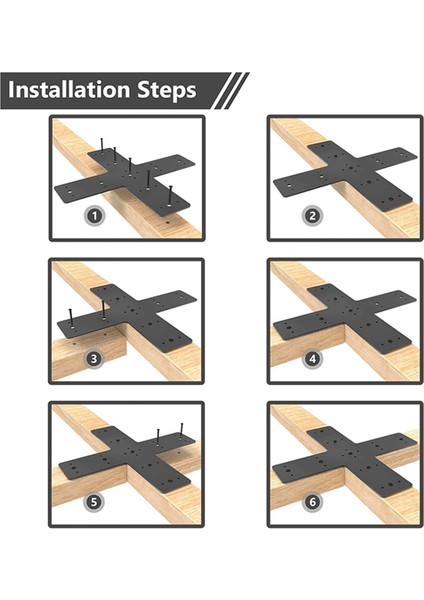 Installation Steps

1

2

3

4

5

6