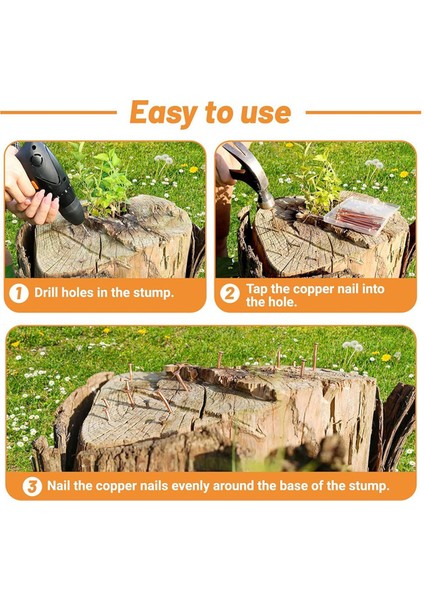 Easy to use

1 Drill holes in the stump.

2 Tap the copper nail into the hole.

3 Nail the copper nails evenly around the base of the stump.