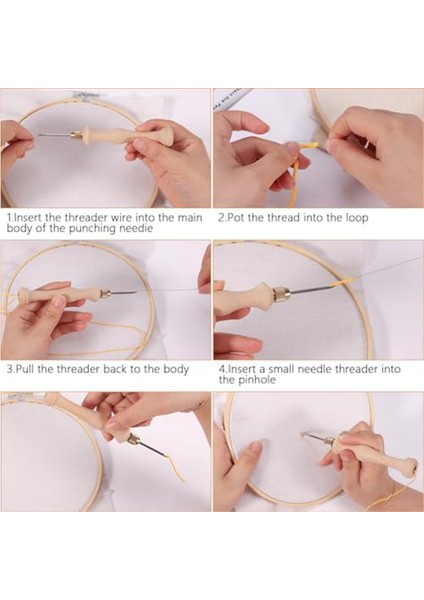 1.Insert the threader wire into the main body of the punching needle

2.Pot the thread into the loop

3.Pull the threader back to the body

4.Insert a small needle threader into the pinhole