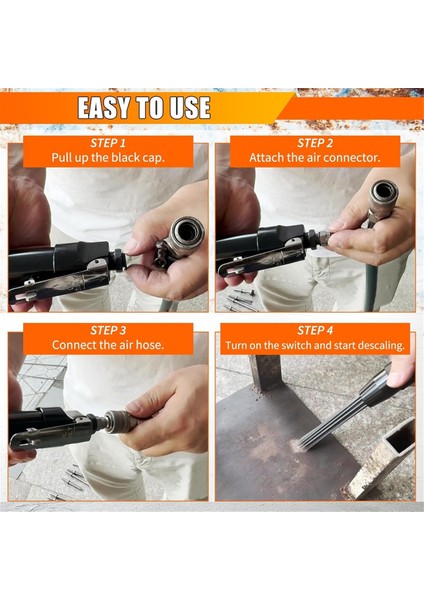 EASY TO USE

STEP 1
Pull up the black cap.

STEP 2
Attach the air connector.

STEP 3
Connect the air hose.

STEP 4
Turn on the switch and start descaling.