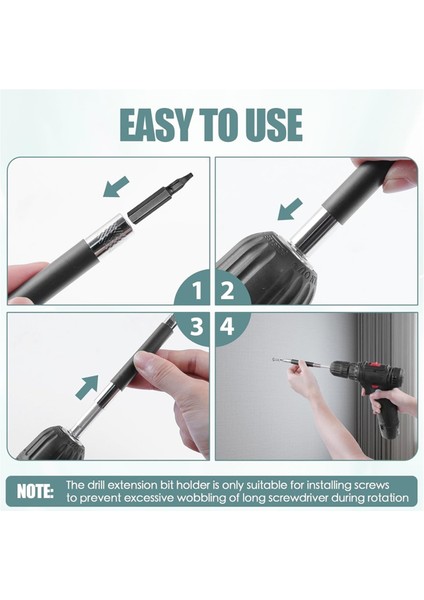 EASY TO USE

1 2

3 4

NOTE: The drill extension bit holder is only suitable for installing screws to prevent excessive wobbling of long screwdriver during rotation