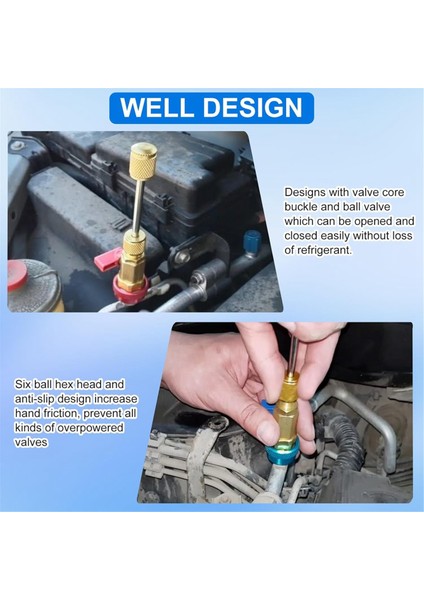 WELL DESIGN

Designs with valve core buckle and ball valve which can be opened and closed easily without loss of refrigerant.

Six ball hex head and anti-slip design increase hand friction, prevent all kinds of overpowered valves