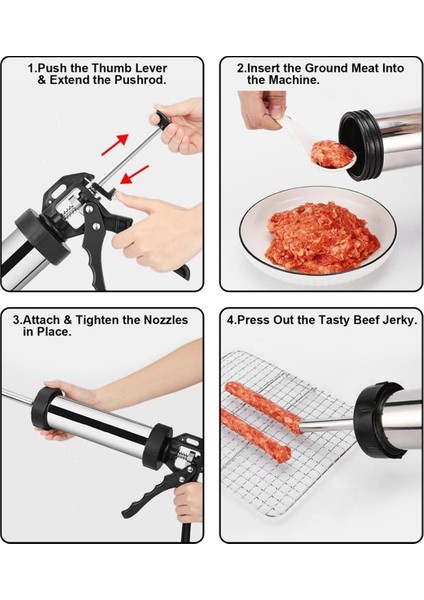 1.Push the Thumb Lever & Extend the Pushrod.

2.Insert the Ground Meat Into the Machine.

3.Attach & Tighten the Nozzles in Place.

4.Press Out the Tasty Beef Jerky.