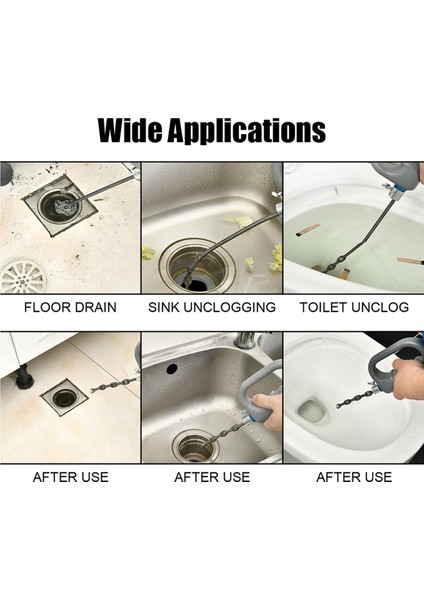 Wide Applications

FLOOR DRAIN

SINK UNCLOGGING

TOILET UNCLOG

AFTER USE

AFTER USE

AFTER USE