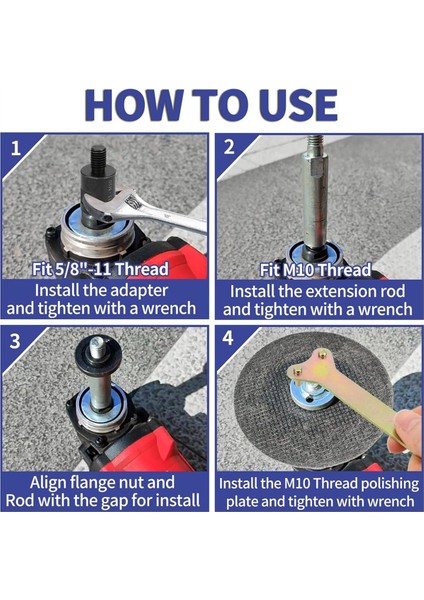 HOW TO USE

1

Fit 5/8"-11 Thread

Install the adapter and tighten with a wrench

2

Fit M10 Thread

Install the extension rod and tighten with a wrench

3

Align flange nut and Rod with the gap for install

4

Install the M10 Thread polishing plate and tighten with wrench