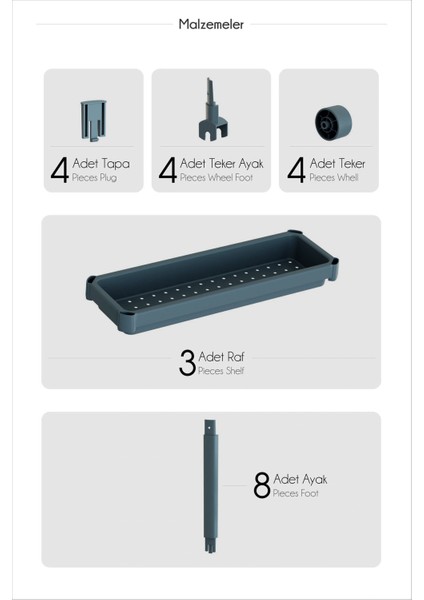 Malzemeler

4 Adet Tapa
Pieces Plug

4 Adet Teker Ayak
Pieces Wheel Foot

4 Adet Teker
Pieces Whell

3 Adet Raf
Pieces Shelf

8 Adet Ayak
Pieces Foot