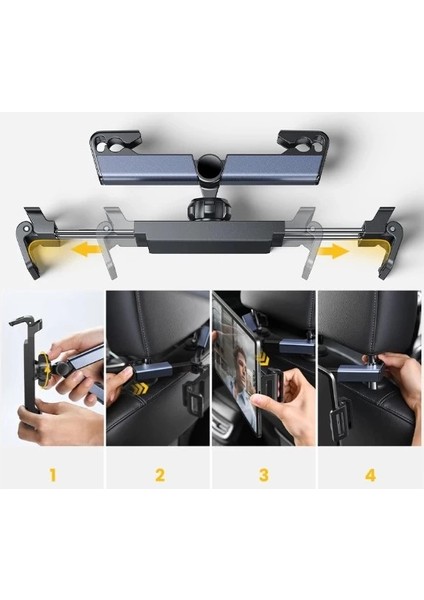 1

2

3

4