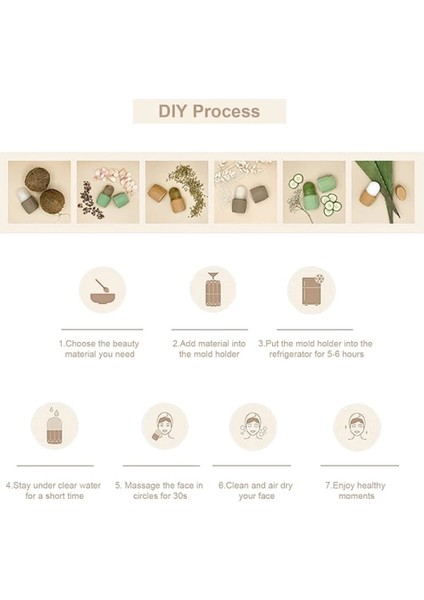 DIY Process

1.Choose the beauty material you need

2.Add material into the mold holder

3.Put the mold holder into the refrigerator for 5-6 hours

4.Stay under clear water for a short time

5. Massage the face in circles for 30s

6.Clean and air dry your face

7.Enjoy healthy moments