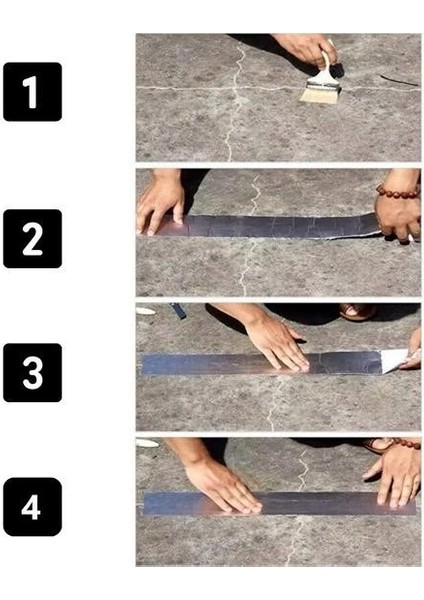 1

2

3

4