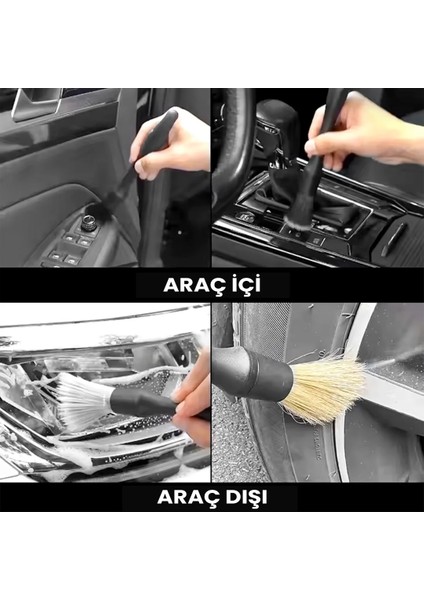 ARAÇ İÇİ

ARAÇ DIŞI