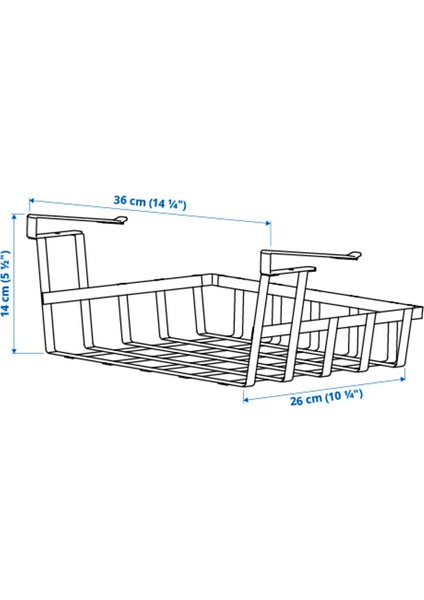 36 cm (14 ¼")

14 cm (5 ½")

26 cm (10 ¼")