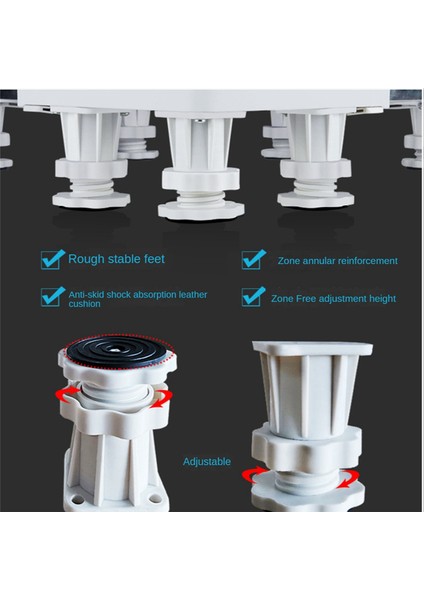 Rough stable feet

Zone annular reinforcement

Anti-skid shock absorption leather cushion

Zone Free adjustment height

Adjustable