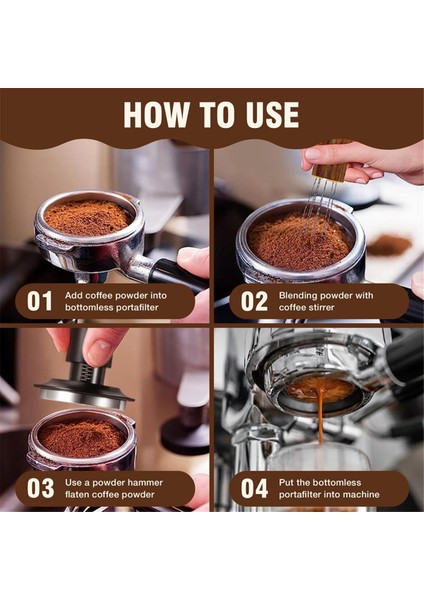 HOW TO USE

01 Add coffee powder into bottomless portafilter

02 Blending powder with coffee stirrer

03 Use a powder hammer flaten coffee powder

04 Put the bottomless portafilter into machine