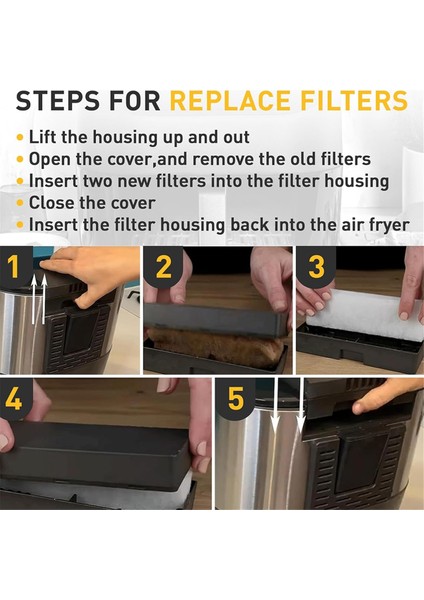 STEPS FOR REPLACE FILTERS

• Lift the housing up and out
• Open the cover,and remove the old filters
• Insert two new filters into the filter housing
• Close the cover
• Insert the filter housing back into the air fryer

1

2

3

4

5