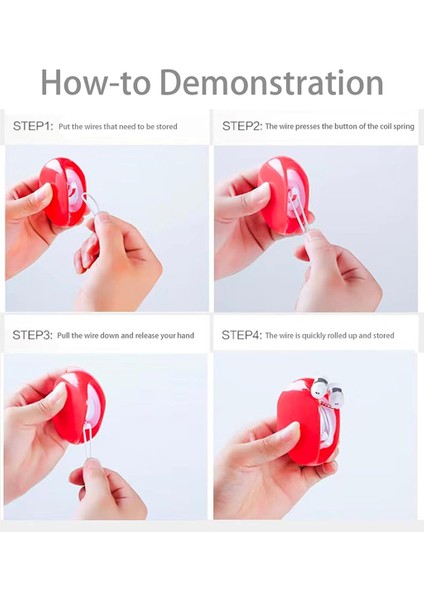 How-to Demonstration

STEP1: Put the wires that need to be stored

STEP2: The wire presses the button of the coil spring

STEP3: Pull the wire down and release your hand

STEP4: The wire is quickly rolled up and stored