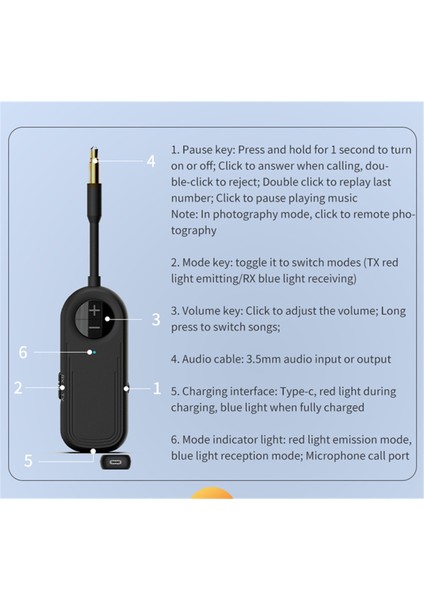 4

3

6

2

1

5

1. Pause key: Press and hold for 1 second to turn on or off; Click to answer when calling, double-click to reject; Double click to replay last number; Click to pause playing music
Note: In photography mode, click to remote photography

2. Mode key: toggle it to switch modes (TX red light emitting/RX blue light receiving)

3. Volume key: Click to adjust the volume; Long press to switch songs;

4. Audio cable: 3.5mm audio input or output

5. Charging interface: Type-c, red light during charging, blue light when fully charged

6. Mode indicator light: red light emission mode, blue light reception mode; Microphone call port