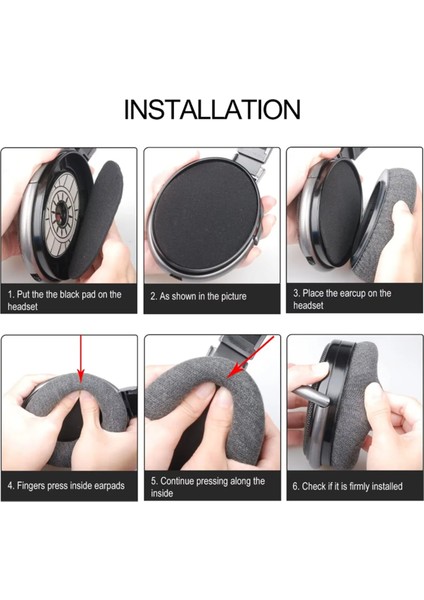 INSTALLATION

1. Put the the black pad on the headset

2. As shown in the picture

3. Place the earcup on the headset

4. Fingers press inside earpads

5. Continue pressing along the inside

6. Check if it is firmly installed