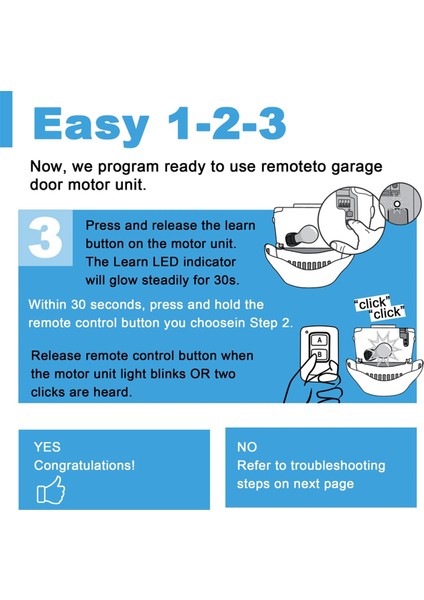 Easy 1-2-3

Now, we program ready to use remoteto garage door motor unit.

3

Press and release the learn button on the motor unit. The Learn LED indicator will glow steadily for 30s.

Within 30 seconds, press and hold the remote control button you choosein Step 2.

"click" "click"

A

B

Release remote control button when the motor unit light blinks OR two clicks are heard.

YES
Congratulations!

NO
Refer to troubleshooting steps on next page