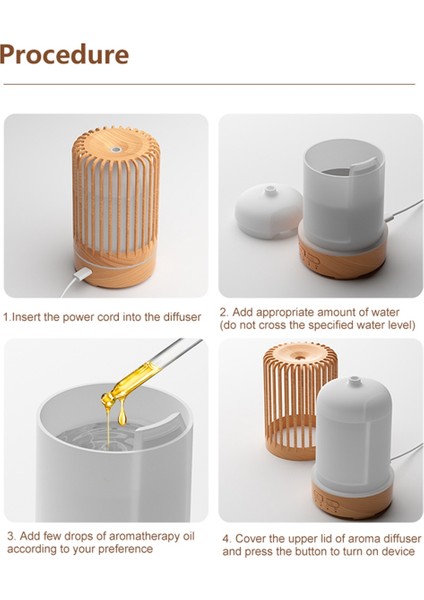 Procedure

1.Insert the power cord into the diffuser

2. Add appropriate amount of water (do not cross the specified water level)

3. Add few drops of aromatherapy oil according to your preference

4. Cover the upper lid of aroma diffuser and press the button to turn on device