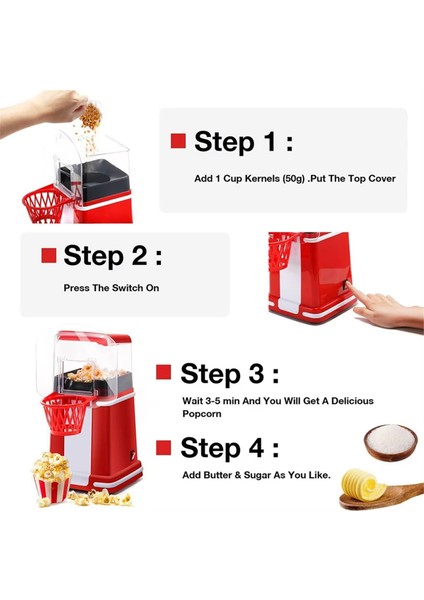 Step 1 :

Add 1 Cup Kernels (50g) .Put The Top Cover

Step 2 :

Press The Switch On

Step 3 :

Wait 3-5 min And You Will Get A Delicious Popcorn

Step 4 :

Add Butter & Sugar As You Like.