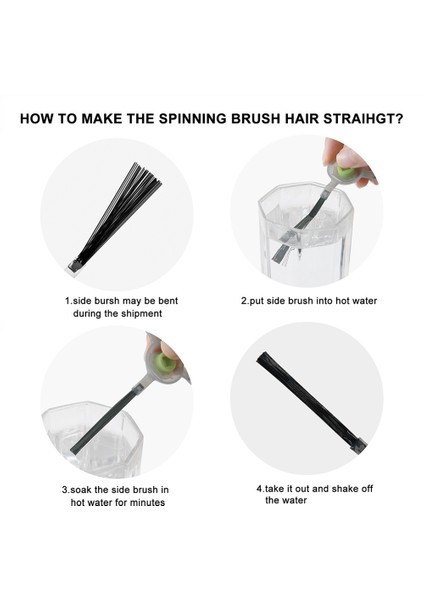 HOW TO MAKE THE SPINNING BRUSH HAIR STRAIHGT?

1.side bursh may be bent during the shipment

2.put side brush into hot water

3.soak the side brush in hot water for minutes

4.take it out and shake off the water