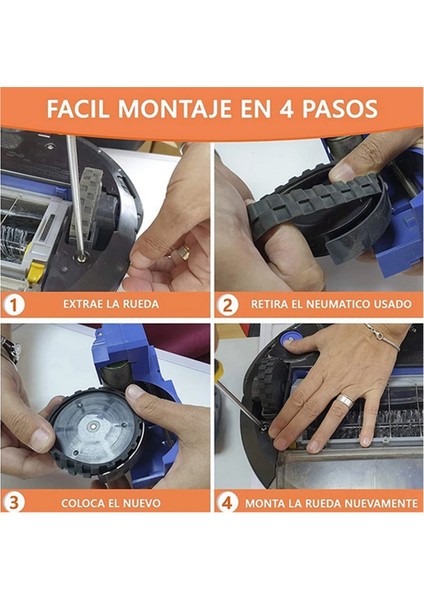 FACIL MONTAJE EN 4 PASOS

1 EXTRAE LA RUEDA

2 RETIRA EL NEUMATICO USADO

3 COLOCA EL NUEVO

4 MONTA LA RUEDA NUEVAMENTE