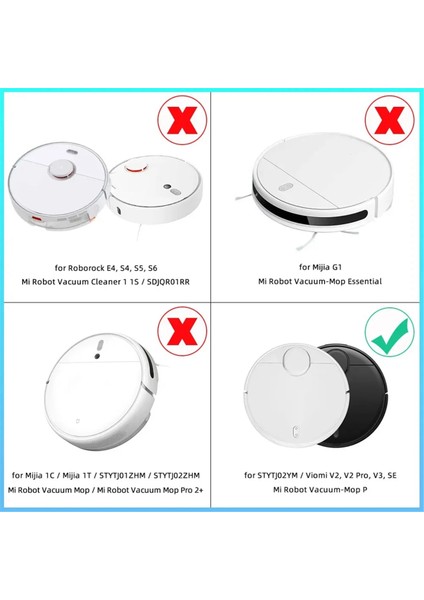 for Roborock E4, S4, S5, S6
Mi Robot Vacuum Cleaner 1 1S / SDJQR01RR

for Mijia G1
Mi Robot Vacuum-Mop Essential

for Mijia 1C / Mijia 1T / STYTJ01ZHM / STYTJ02ZHM
Mi Robot Vacuum Mop / Mi Robot Vacuum Mop Pro 2+

for STYTJ02YM / Viomi V2, V2 Pro, V3, SE
Mi Robot Vacuum-Mop P