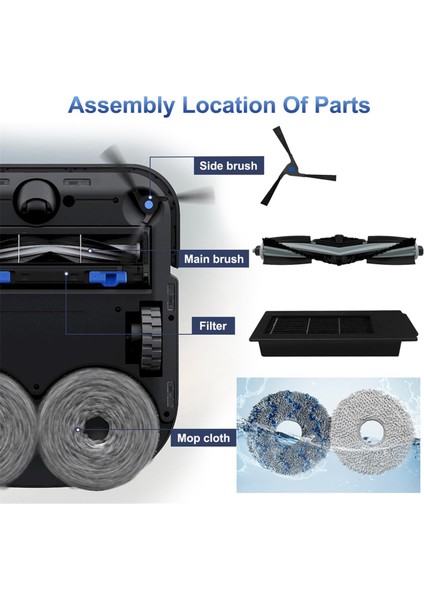 Assembly Location Of Parts

Side brush

Main brush

Filter

Mop cloth