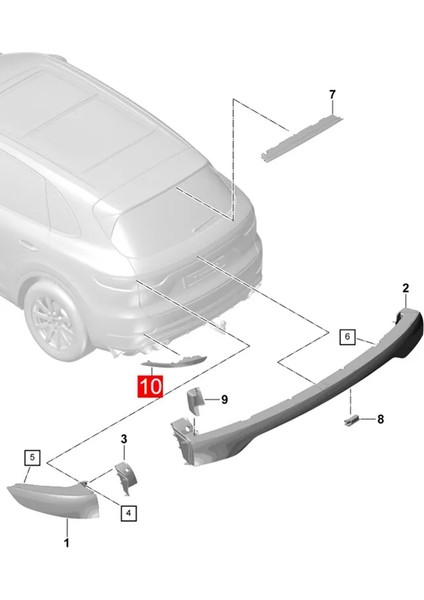 7
2
6
10
9
8
3
5
4
1