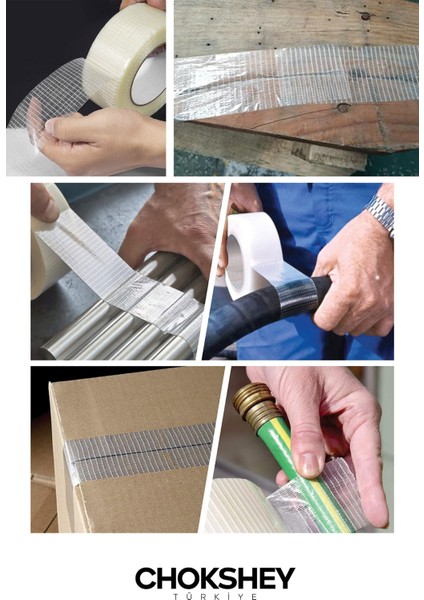 CHOKSHEY
TÜRKİYE