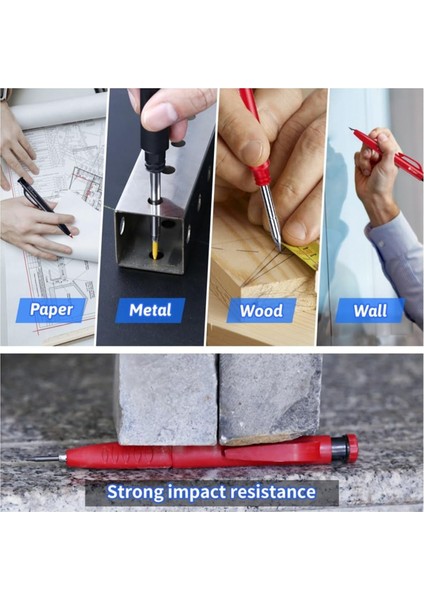 Paper
Metal
Wood
Wall

Strong impact resistance