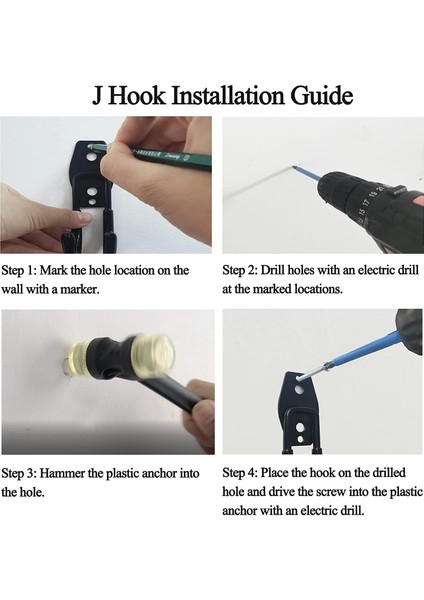 J Hook Installation Guide

Step 1: Mark the hole location on the wall with a marker.

Step 2: Drill holes with an electric drill at the marked locations.

Step 3: Hammer the plastic anchor into the hole.

Step 4: Place the hook on the drilled hole and drive the screw into the plastic anchor with an electric drill.